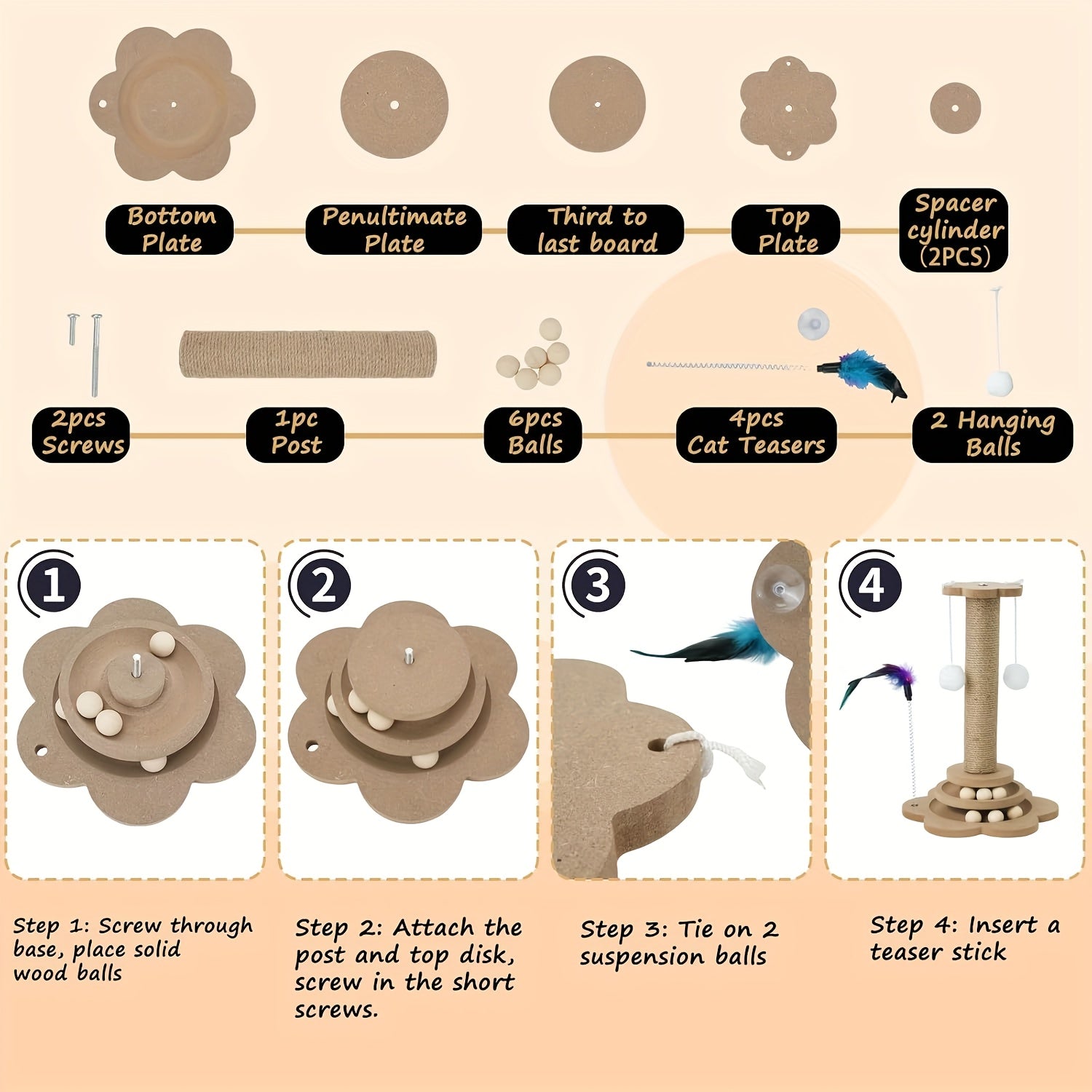 Bottom Plate

Penultimate Plate

Third to last board

Top Plate

Spacer cylinder (2PCS)

2pcs Screws

1pc Post

6pcs Balls

4pcs Cat Teasers

2 Hanging Balls

1

2

3

4

Step 1: Screw through base, place solid wood balls

Step 2: Attach the post and top disk, screw in the short screws.

Step 3: Tie on 2 suspension balls

Step 4: Insert a teaser stick