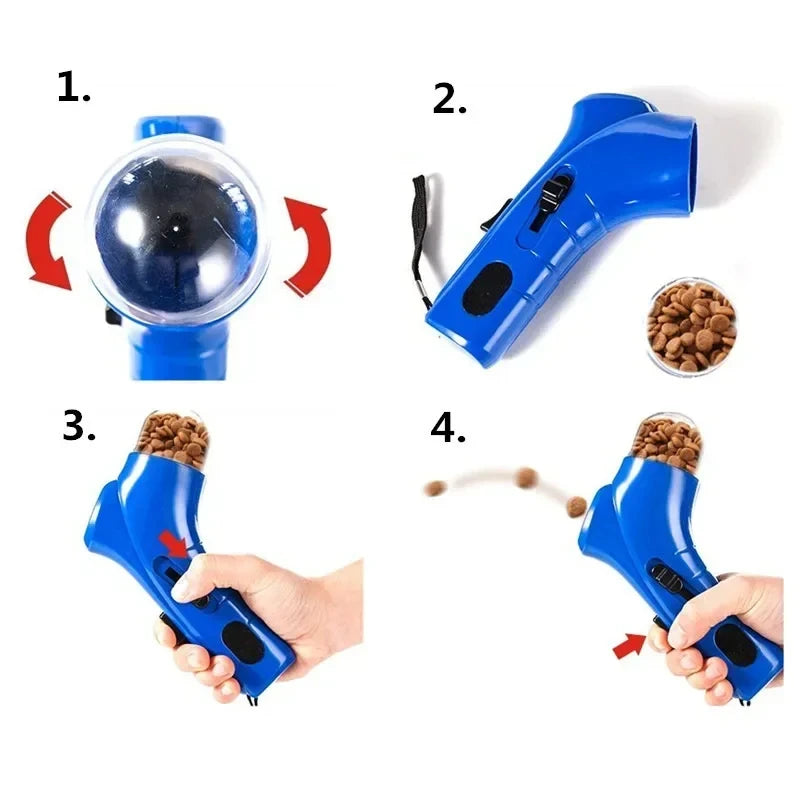 1.

2.

3.

4.